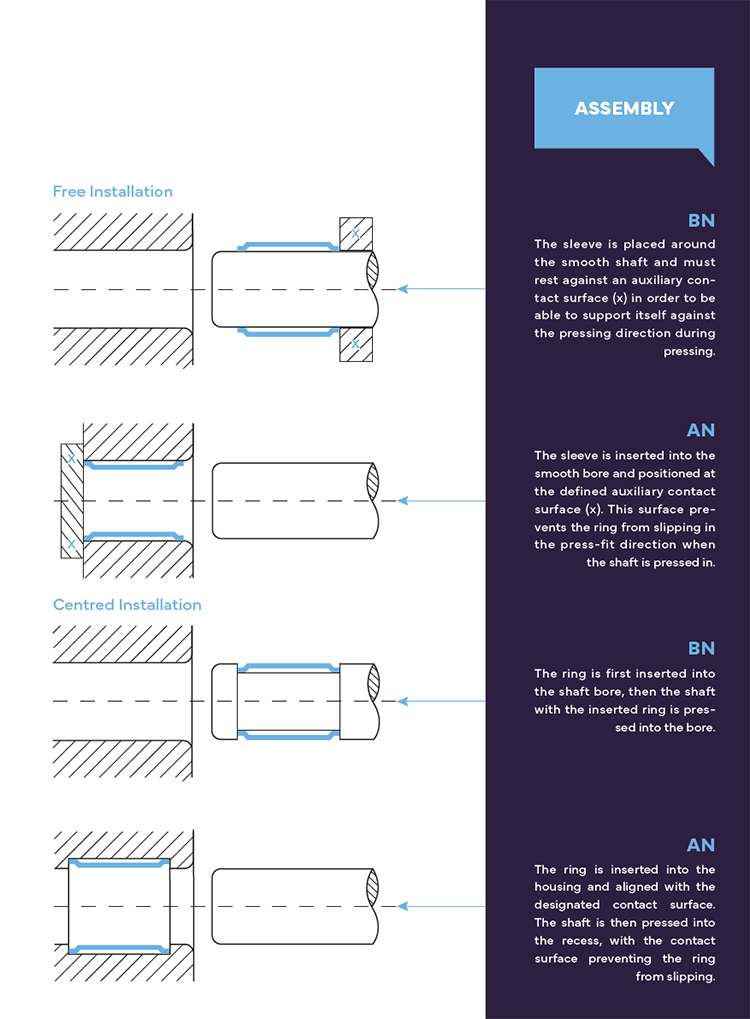 ASSEMBLY

Free Installation

x

x

BN

The sleeve is placed around the smooth shaft and must rest against an auxiliary contact surface (x) in order to be able to support itself against the pressing direction during pressing.

x

x

AN

The sleeve is inserted into the smooth bore and positioned at the defined auxiliary contact surface (x). This surface prevents the ring from slipping in the press-fit direction when the shaft is pressed in.

Centred Installation

BN

The ring is first inserted into the shaft bore, then the shaft with the inserted ring is pressed into the bore.

AN

The ring is inserted into the housing and aligned with the designated contact surface. The shaft is then pressed into the recess, with the contact surface preventing the ring from slipping.